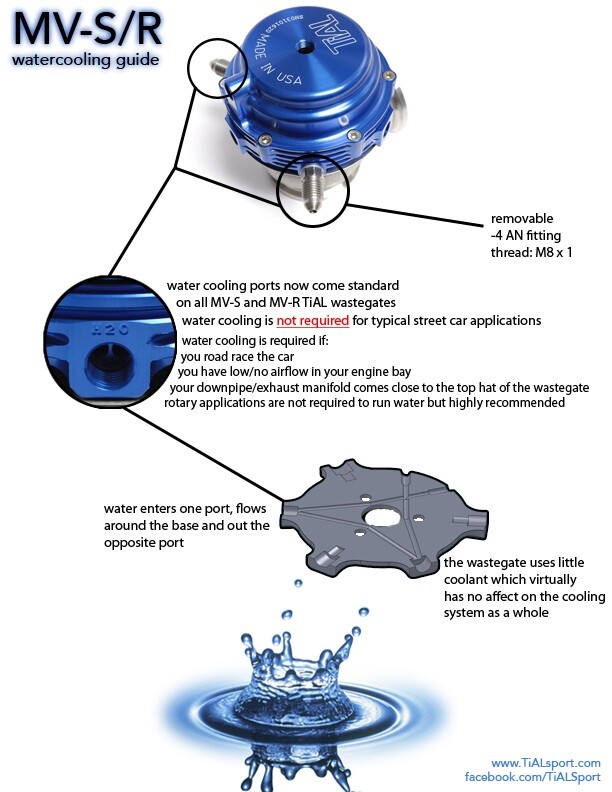 MV-S/R
watercooling guide

TiAL
MADE IN USA

removable
-4 AN fitting
thread: M8 x 1

H2O

water cooling ports now come standard on all MV-S and MV-R TiAL wastegates
water cooling is not required for typical street car applications
water cooling is required if:
you road race the car
you have low/no airflow in your engine bay
your downpipe/exhaust manifold comes close to the top hat of the wastegate
rotary applications are not required to run water but highly recommended

water enters one port, flows around the base and out the opposite port

the wastegate uses little coolant which virtually has no affect on the cooling system as a whole

www.TiALsport.com
facebook.com/TiALSport